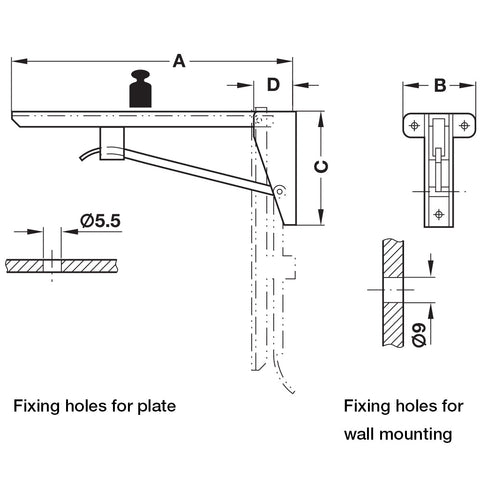 A

D

B

C

Ø5.5

Ø9

Fixing holes for plate

Fixing holes for wall mounting