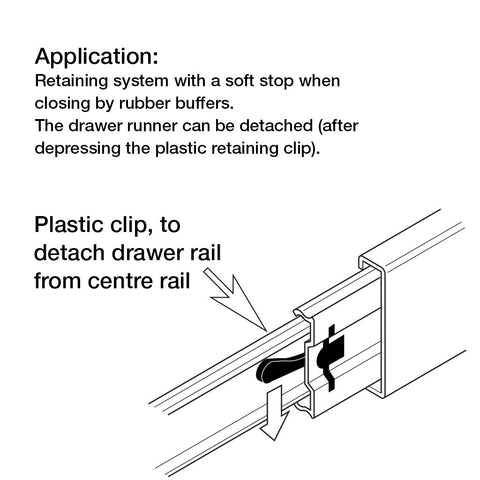 Application:
Retaining system with a soft stop when closing by rubber buffers.
The drawer runner can be detached (after depressing the plastic retaining clip).

Plastic clip, to detach drawer rail from centre rail