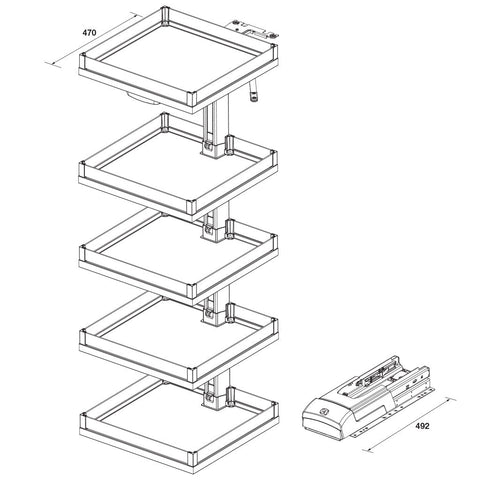 470

492