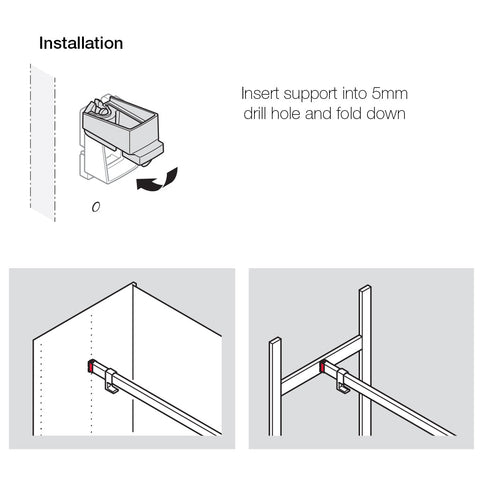 Installation

Insert support into 5mm drill hole and fold down