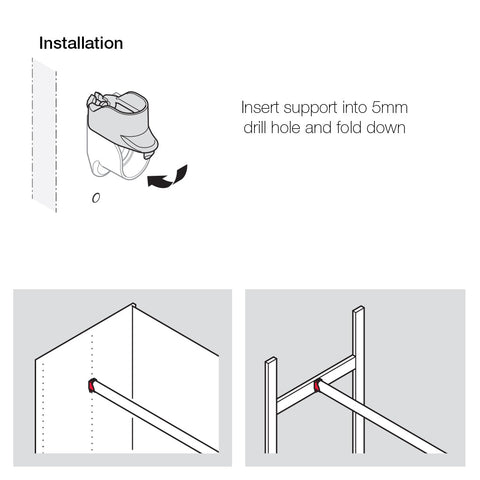 Installation

Insert support into 5mm drill hole and fold down