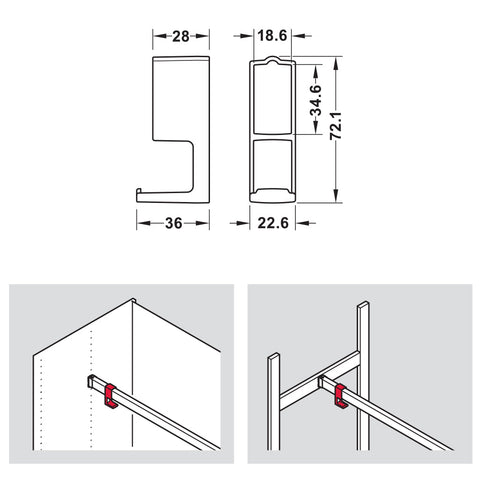 28

18.6

34.6

72.1

36

22.6