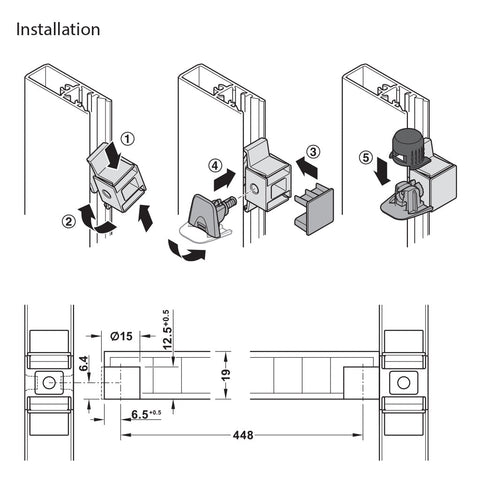 Installation

①
②
④
③
⑤

Ø15
$12.5^{+0.5}$
6.4
19
$6.5^{+0.5}$
448