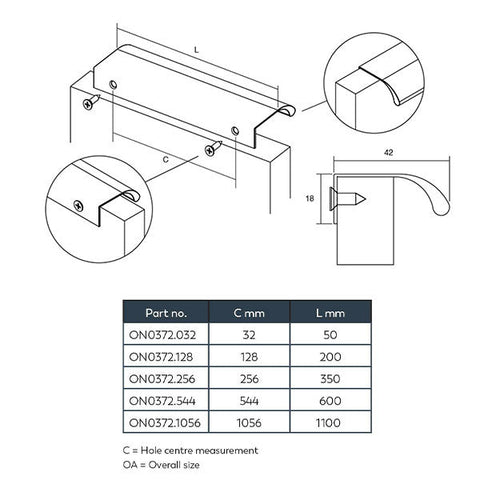 L

C

42

18

| Part no. | C mm | L mm |
|---|---|---|
| ON0372.032 | 32 | 50 |
| ON0372.128 | 128 | 200 |
| ON0372.256 | 256 | 350 |
| ON0372.544 | 544 | 600 |
| ON0372.1056 | 1056 | 1100 |

C = Hole centre measurement
OA = Overall size