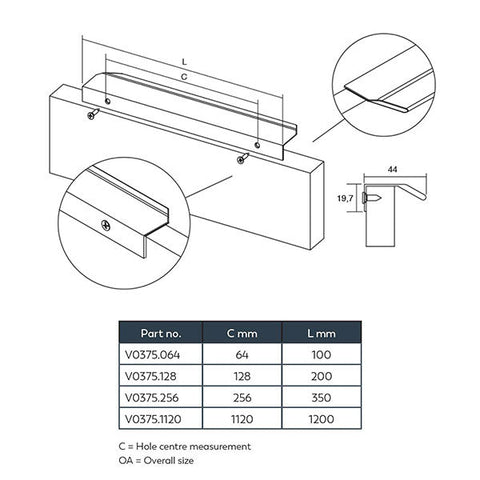 L
C
44
19,7

| Part no. | C mm | L mm |
|---|---|---|
| V0375.064 | 64 | 100 |
| V0375.128 | 128 | 200 |
| V0375.256 | 256 | 350 |
| V0375.1120 | 1120 | 1200 |

C = Hole centre measurement
OA = Overall size