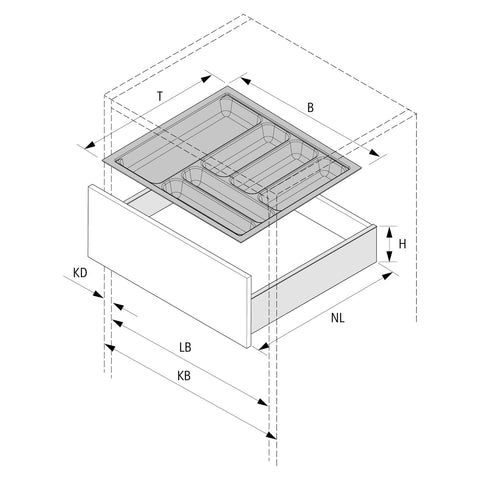 T
B
H
KD
NL
LB
KB