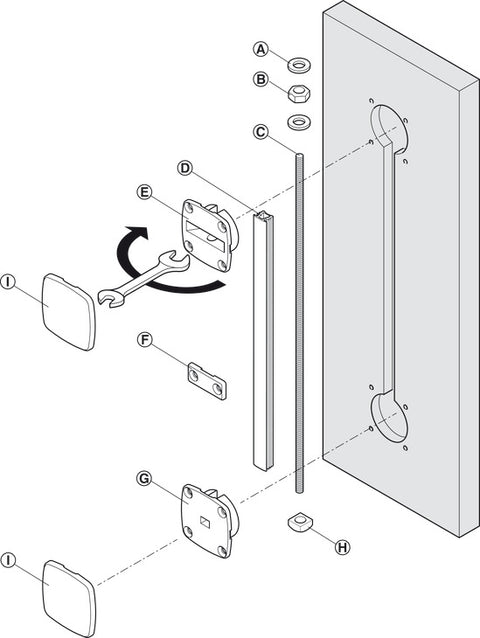 A
B
C
D
E
I
F
G
H
I